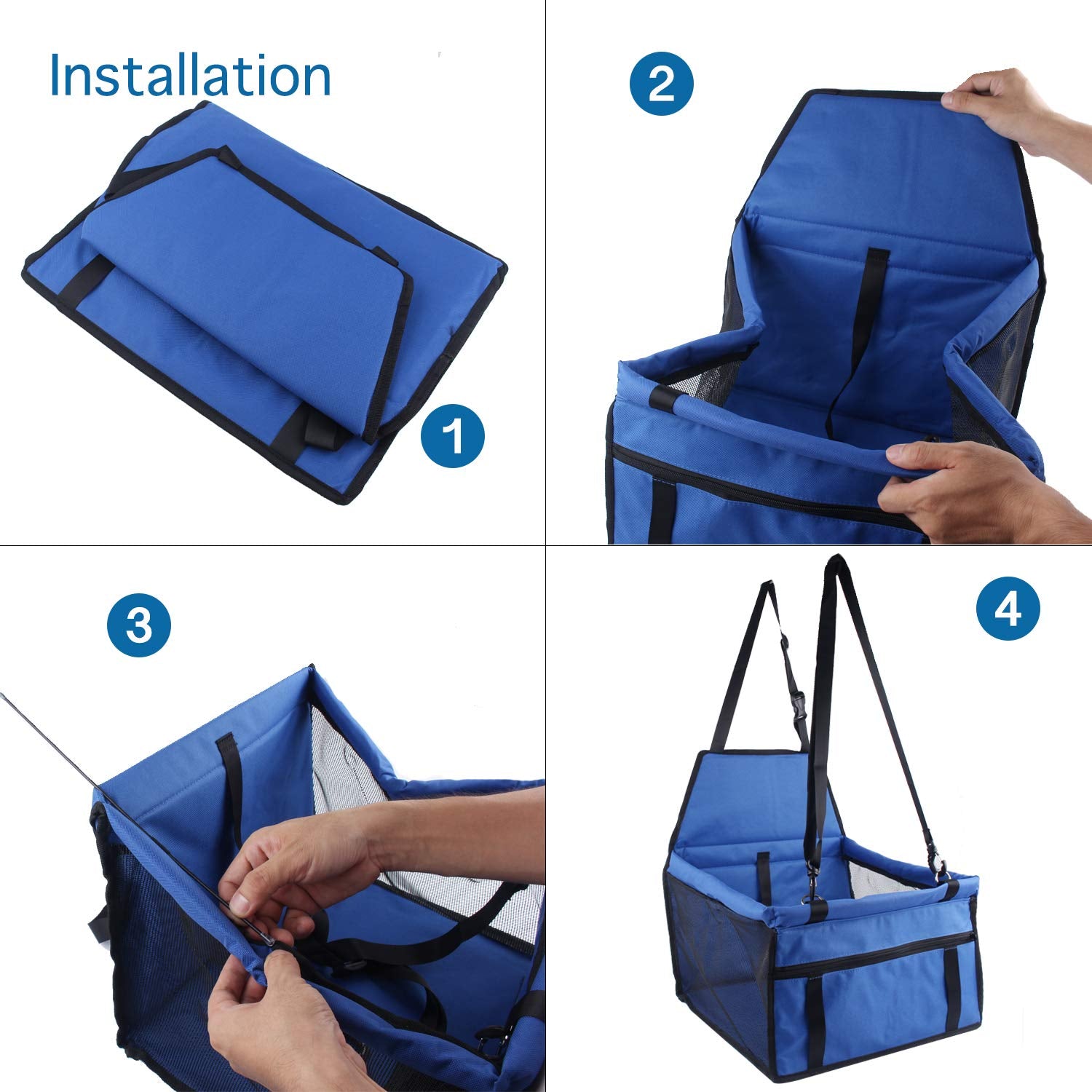 Installation

1

2

3

4